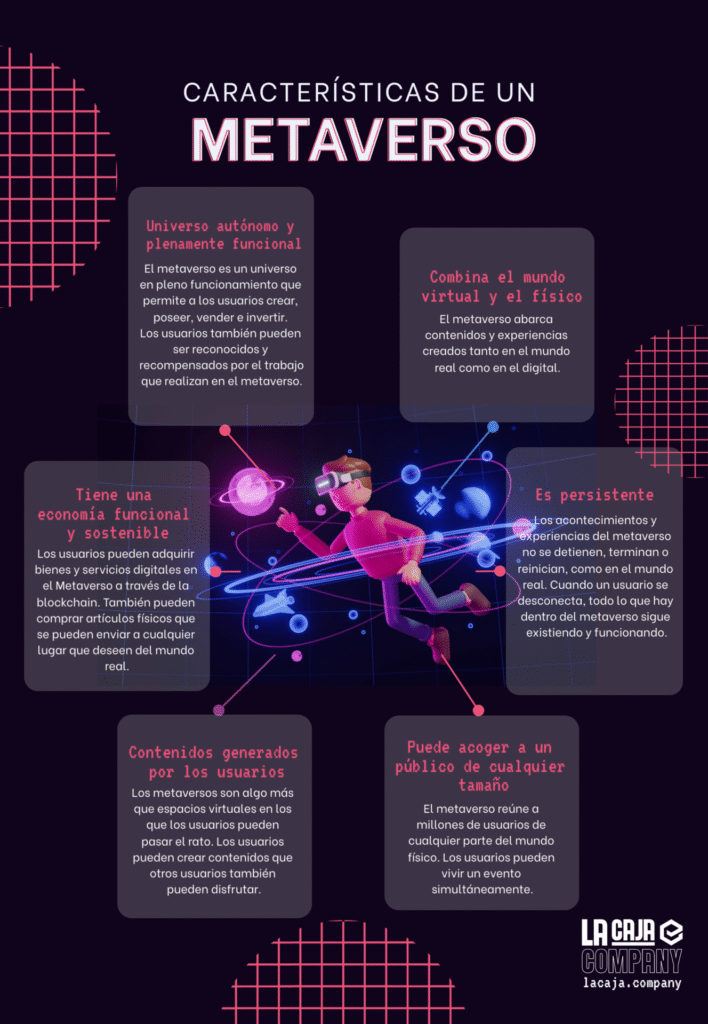 CARACTERÍSTICAS DE UN
METAVERSO

Universo autónomo y plenamente funcional
El metaverso es un universo en pleno funcionamiento que permite a los usuarios crear, poseer, vender e invertir. Los usuarios también pueden ser reconocidos y recompensados por el trabajo que realizan en el metaverso.

Combina el mundo virtual y el físico
El metaverso abarca contenidos y experiencias creados tanto en el mundo real como en el digital.

Tiene una economía funcional y sostenible
Los usuarios pueden adquirir bienes y servicios digitales en el Metaverso a través de la blockchain. También pueden comprar artículos físicos que se pueden enviar a cualquier lugar que deseen del mundo real.

Es persistente
Los acontecimientos y experiencias del metaverso no se detienen, terminan o reinician, como en el mundo real. Cuando un usuario se desconecta, todo lo que hay dentro del metaverso sigue existiendo y funcionando.

Contenidos generados por los usuarios
Los metaversos son algo más que espacios virtuales en los que los usuarios pueden pasar el rato. Los usuarios pueden crear contenidos que otros usuarios también pueden disfrutar.

Puede acoger a un público de cualquier tamaño
El metaverso reúne a millones de usuarios de cualquier parte del mundo físico. Los usuarios pueden vivir un evento simultáneamente.

LA CAJA
COMPANY
lacaja.company